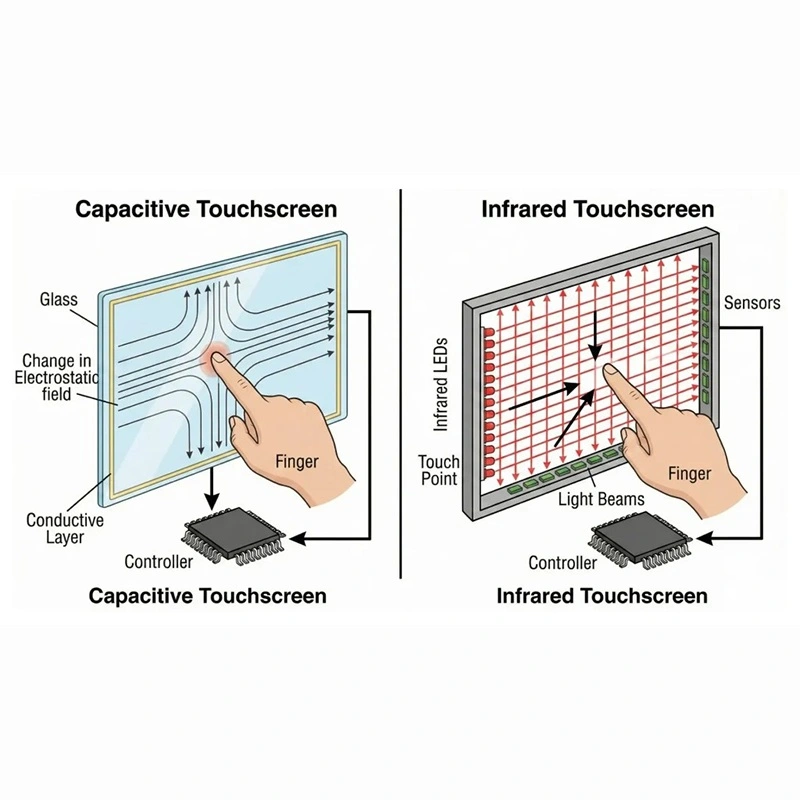 Capacitive Touchscreen

Glass

Change in Electrostatic field

Finger

Conductive Layer

Controller

Capacitive Touchscreen

Infrared Touchscreen

Sensors

Infrared LEDs

Touch Point

Finger

Light Beams

Controller

Infrared Touchscreen